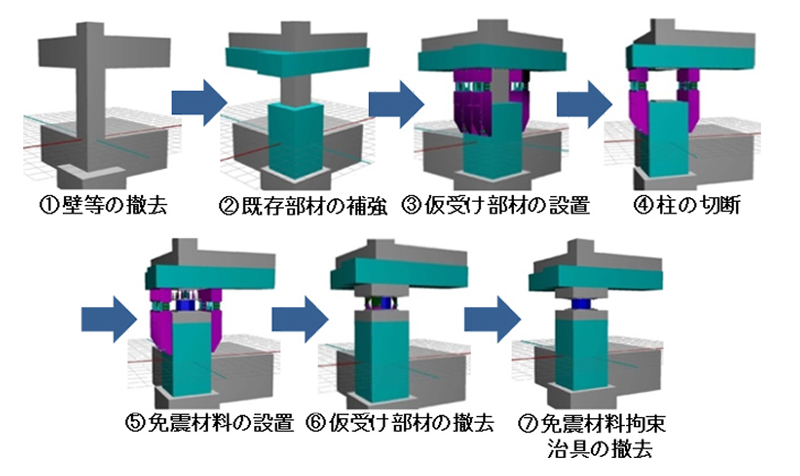 ①壁等の撤去

②既存部材の補強

③仮受け部材の設置

④柱の切断

⑤免震材料の設置

⑥仮受け部材の撤去

⑦免震材料拘束治具の撤去